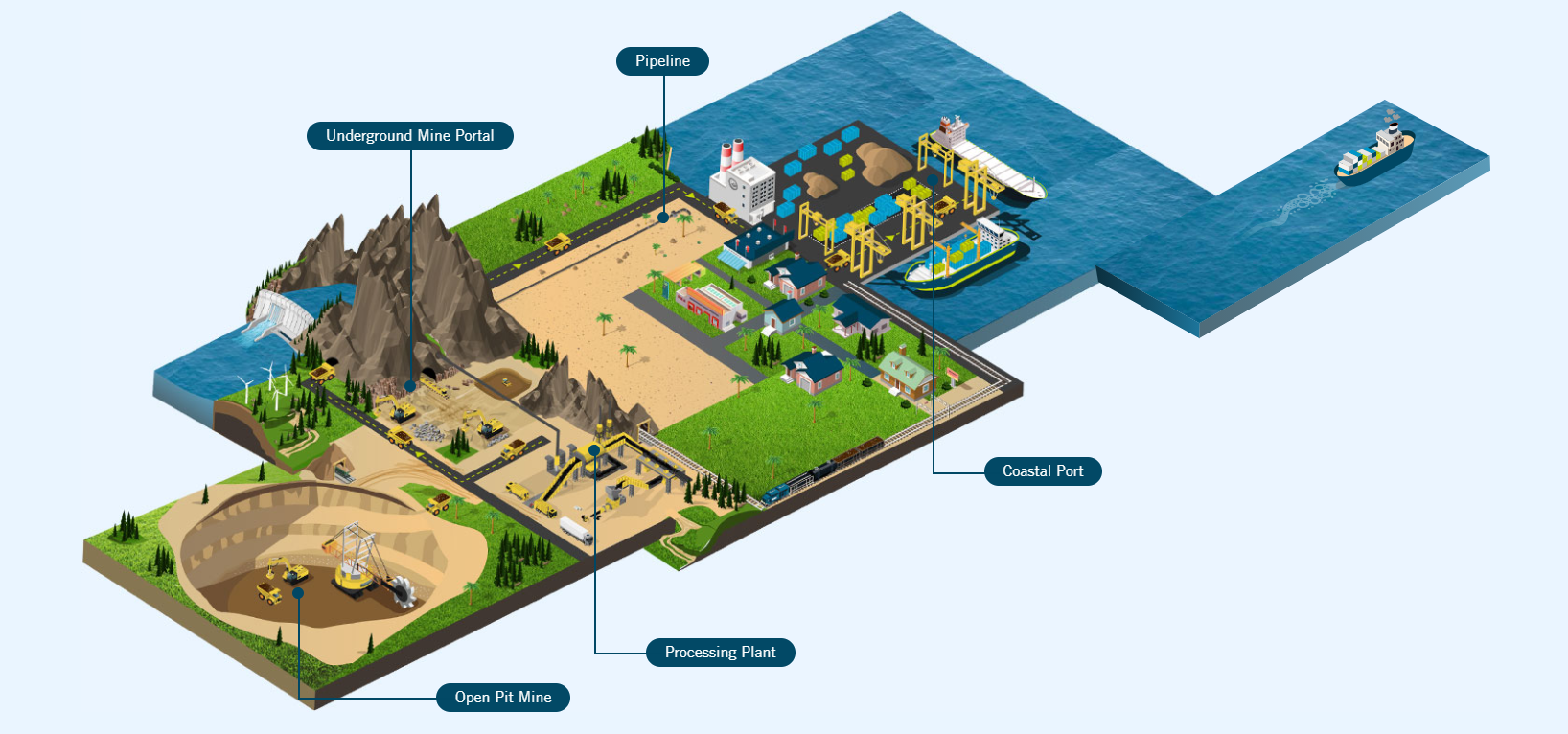 Pipeline

Underground Mine Portal

Coastal Port

Processing Plant

Open Pit Mine